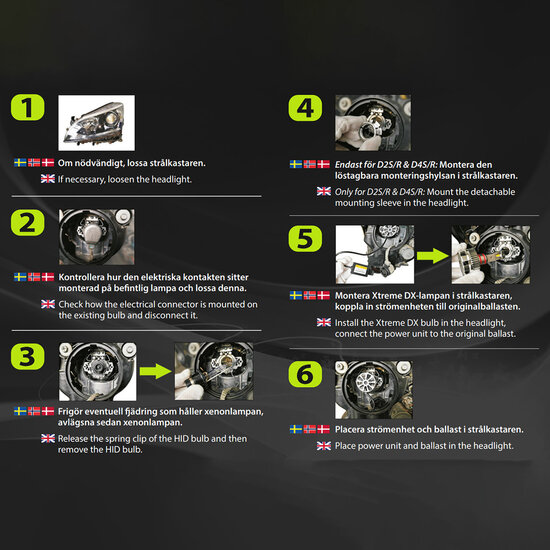 1

Om nödvändigt, lossa strålkastaren.

If necessary, loosen the headlight.

2

Kontrollera hur den elektriska kontakten sitter monterad på befintlig lampa och lossa denna.

Check how the electrical connector is mounted on the existing bulb and disconnect it.

3

Frigör eventuell fjädring som håller xenonlampan, avlägsna sedan xenonlampan.

Release the spring clip of the HID bulb and then remove the HID bulb.

4

Endast för D2S/R & D4S/R: Montera den löstagbara monteringshylsan i strålkastaren.

Only for D2S/R & D4S/R: Mount the detachable mounting sleeve in the headlight.

5

Montera Xtreme DX-lampan i strålkastaren, koppla in strömenheten till originalballasten.

Install the Xtreme DX bulb in the headlight, connect the power unit to the original ballast.

6

Placera strömenhet och ballast i strålkastaren.

Place power unit and ballast in the headlight.